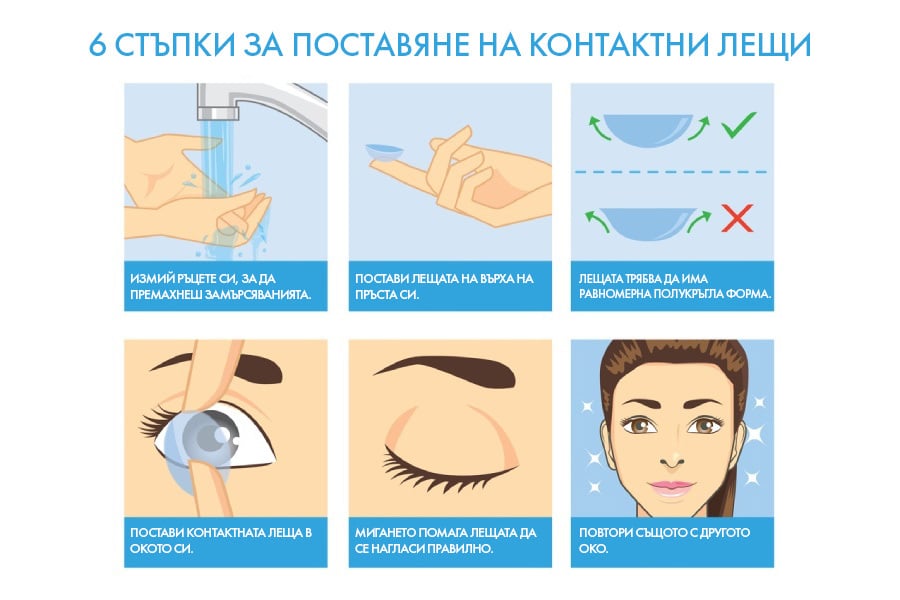 6 СТЪПКИ ЗА ПОСТАВЯНЕ НА КОНТАКТНИ ЛЕЩИ

ИЗМИЙ РЪЦЕТЕ СИ, ЗА ДА ПРЕМАХНЕШ ЗАМЪРСЯВАНИЯТА.

ПОСТАВИ ЛЕЩАТА НА ВЪРХА НА ПРЪСТА СИ.

ЛЕЩАТА ТРЯБВА ДА ИМА РАВНОМЕРНА ПОЛУКРЪГЛА ФОРМА.

ПОСТАВИ КОНТАКТНАТА ЛЕЩА В ОКОТО СИ.

МИГАНЕТО ПОМАГА ЛЕЩАТА ДА СЕ НАГЛАСИ ПРАВИЛНО.

ПОВТОРИ СЪЩОТО С ДРУГОТО ОКО.